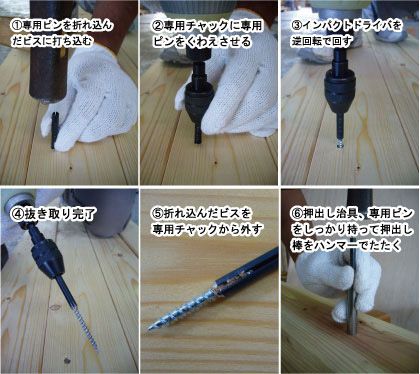 ①専用ピンを折れ込んだビスに打ち込む

②専用チャックに専用ピンをくわえさせる

③インパクトドライバを逆回転で回す

④抜き取り完了

⑤折れ込んだビスを専用チャックから外す

⑥押出し治具、専用ピンをしっかり持って押出し棒をハンマーでたたく