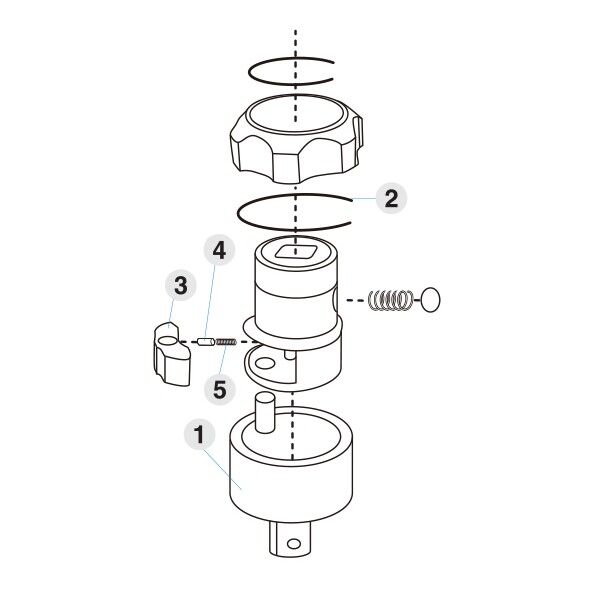 2
4
3
5
1