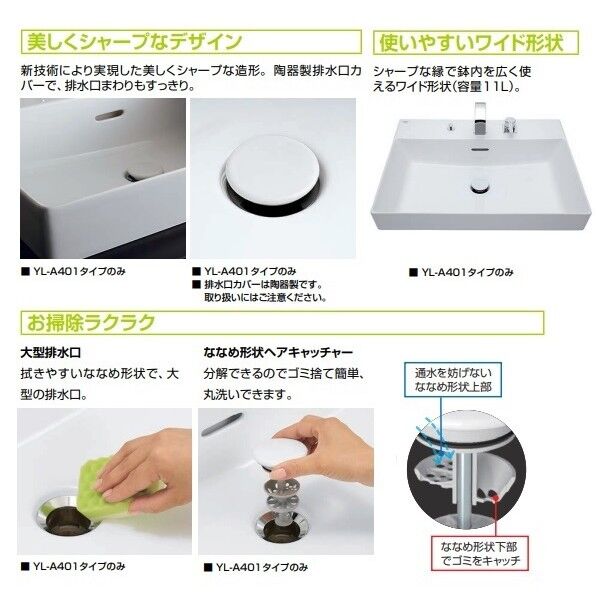 美しくシャープなデザイン

新技術により実現した美しくシャープな造形。陶器製排水口カバーで、排水口まわりもすっきり。

■ YL-A401タイプのみ

■ YL-A401タイプのみ
■ 排水口カバーは陶器製です。取り扱いにはご注意ください。

使いやすいワイド形状

シャープな縁で鉢内を広く使えるワイド形状(容量11L)。

■ YL-A401タイプのみ

お掃除ラクラク

大型排水口

拭きやすいななめ形状で、大型の排水口。

■ YL-A401タイプのみ

ななめ形状ヘアキャッチャー

分解できるのでゴミ捨て簡単、丸洗いできます。

■ YL-A401タイプのみ

通水を妨げないななめ形状上部

ななめ形状下部でゴミをキャッチ