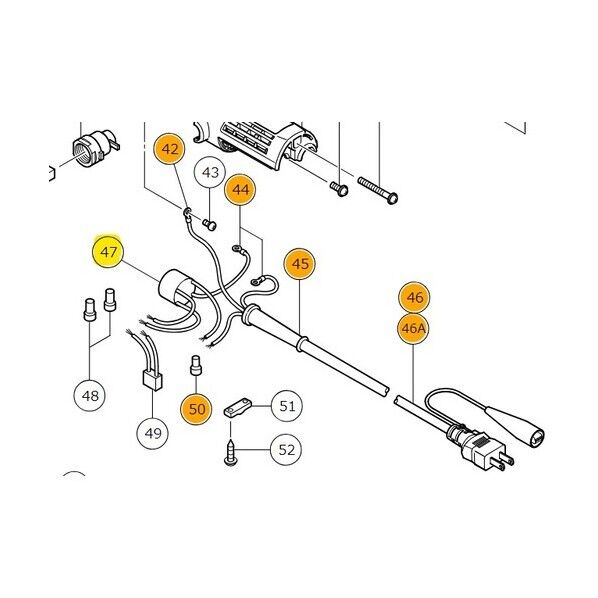 42
43
44
47
45
46
46A
48
49
50
51
52