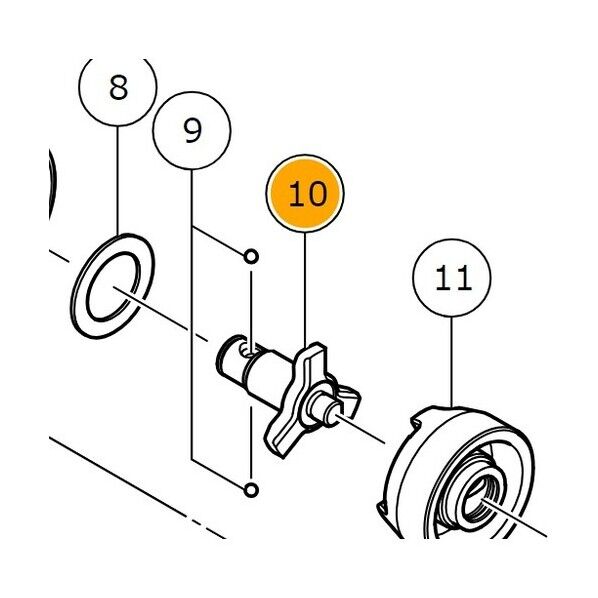 8
9
10
11