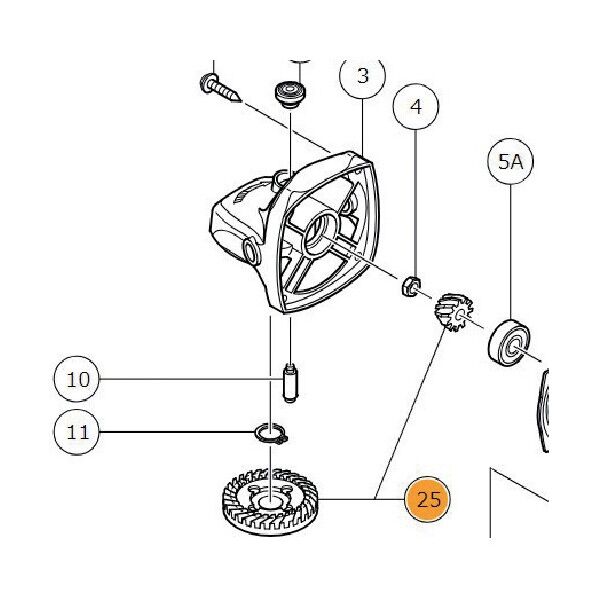 3
4
5A
10
11
25