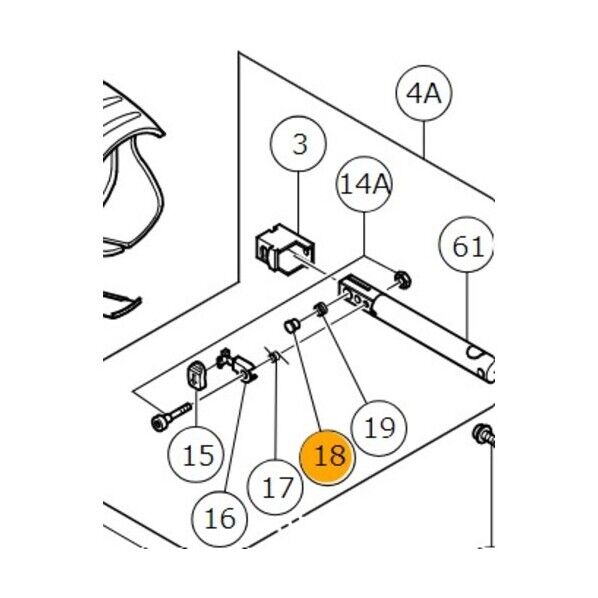 4A
3
14A
61
19
18
15
17
16