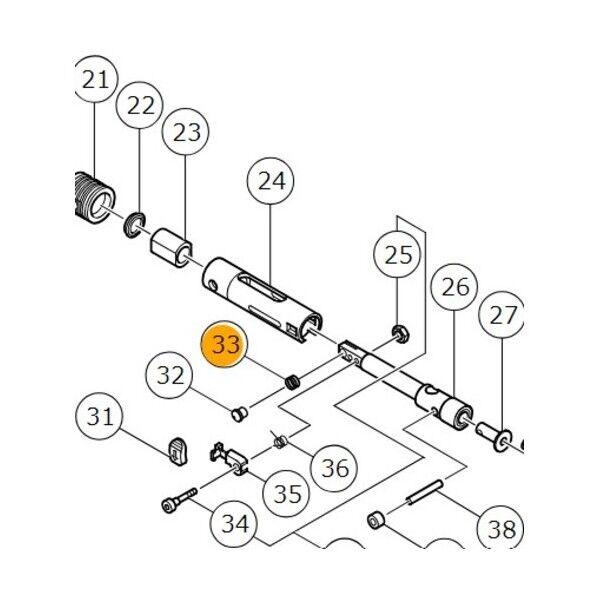 21
22
23
24
25
26
27
33
32
31
36
35
34
38