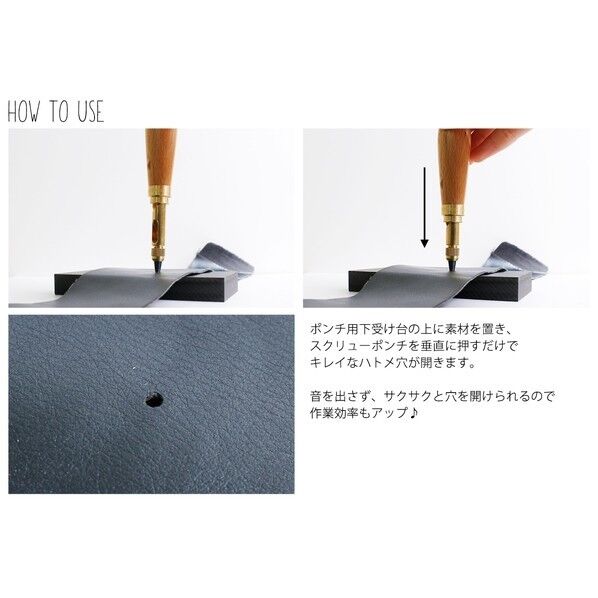 HOW TO USE

ポンチ用下受け台の上に素材を置き、スクリューポンチを垂直に押すだけでキレイなハトメ穴が開きます。

音を出さず、サクサクと穴を開けられるので作業効率もアップ♪