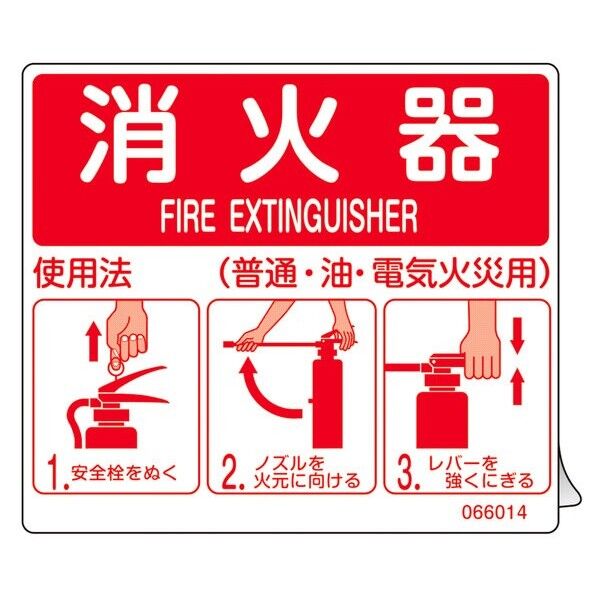 消火器
FIRE EXTINGUISHER

使用法 (普通・油・電気火災用)

1. 安全栓をぬく

2. ノズルを火元に向ける

3. レバーを強くにぎる

066014