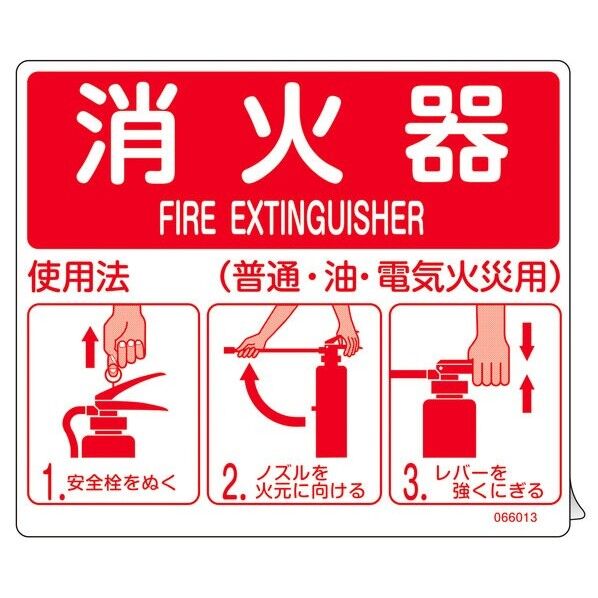 消火器

FIRE EXTINGUISHER

使用法　（普通・油・電気火災用）

1. 安全栓をぬく

2. ノズルを火元に向ける

3. レバーを強くにぎる

066013