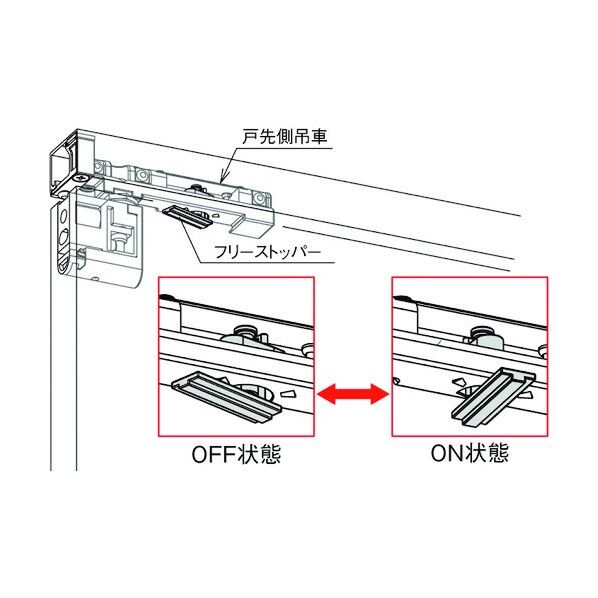 戸先側吊車

フリーストッパー

OFF状態

ON状態