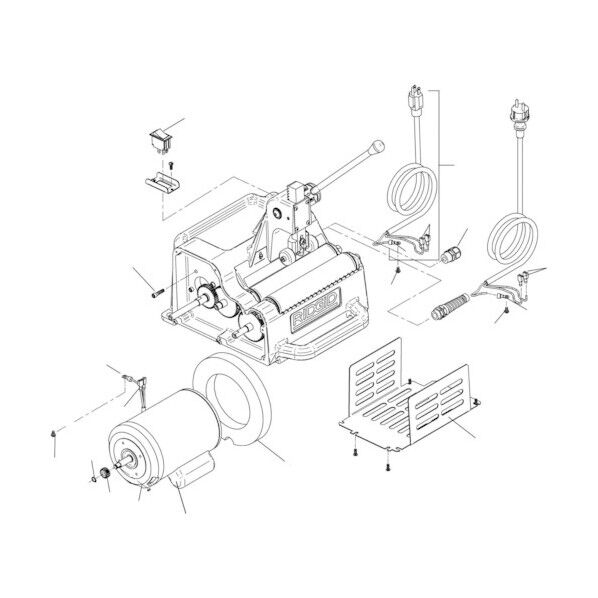 RIDGID