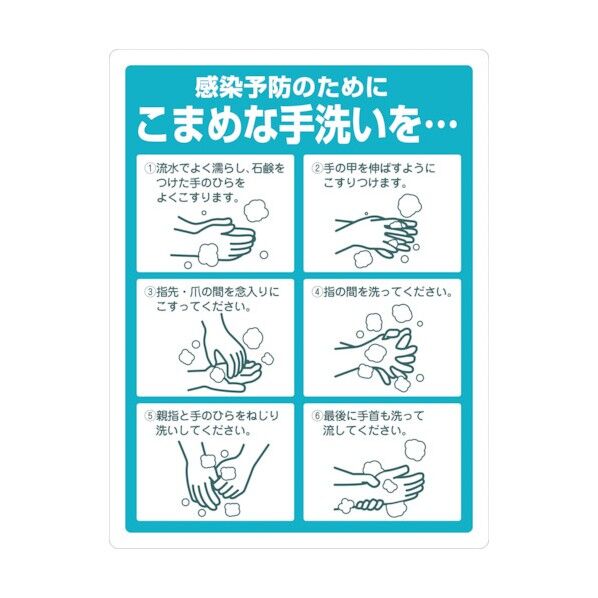 感染予防のために
こまめな手洗いを…

①流水でよく濡らし、石鹸をつけた手のひらをよくこすります。

②手の甲を伸ばすようにこすりつけます。

③指先・爪の間を念入りにこすってください。

④指の間を洗ってください。

⑤親指と手のひらをねじり洗いしてください。

⑥最後に手首も洗って流してください。