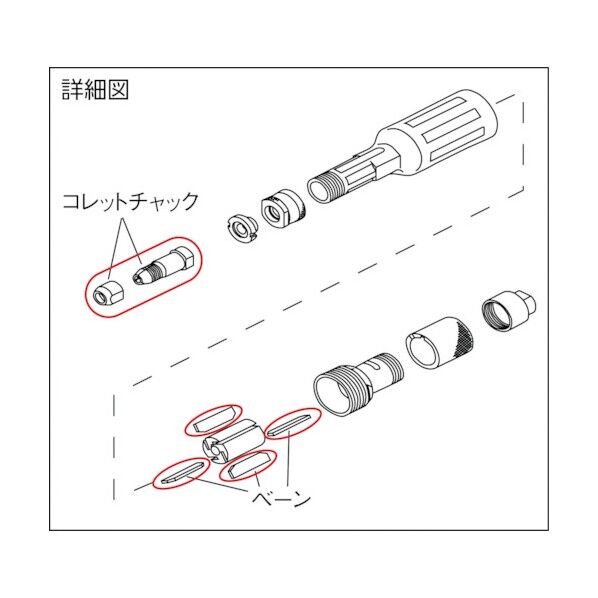 詳細図

コレットチャック

ベーン