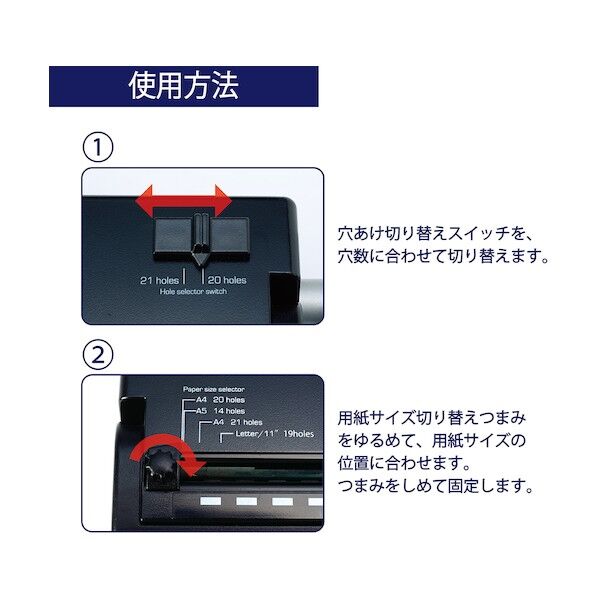 使用方法

①

21 holes 20 holes
Hole selector switch

穴あけ切り替えスイッチを、穴数に合わせて切り替えます。

②

Paper size selector
A4 20 holes
A5 14 holes
A4 21 holes
Letter/11" 19holes

用紙サイズ切り替えつまみをゆるめて、用紙サイズの位置に合わせます。
つまみをしめて固定します。