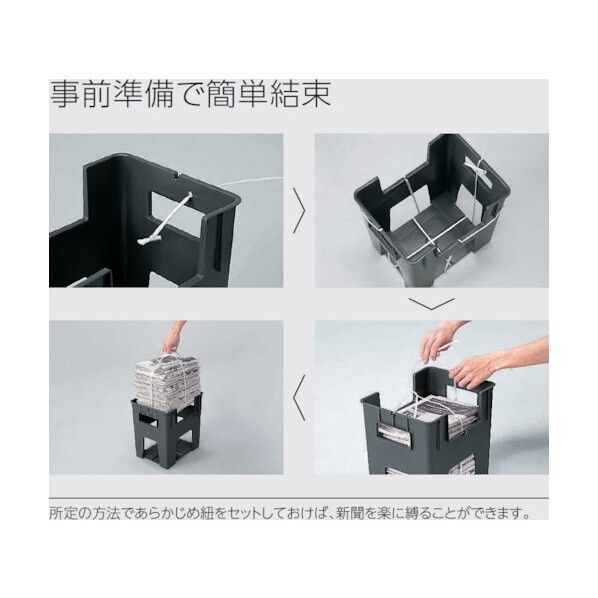 事前準備で簡単結束

所定の方法であらかじめ紐をセットしておけば、新聞を楽に縛ることができます。