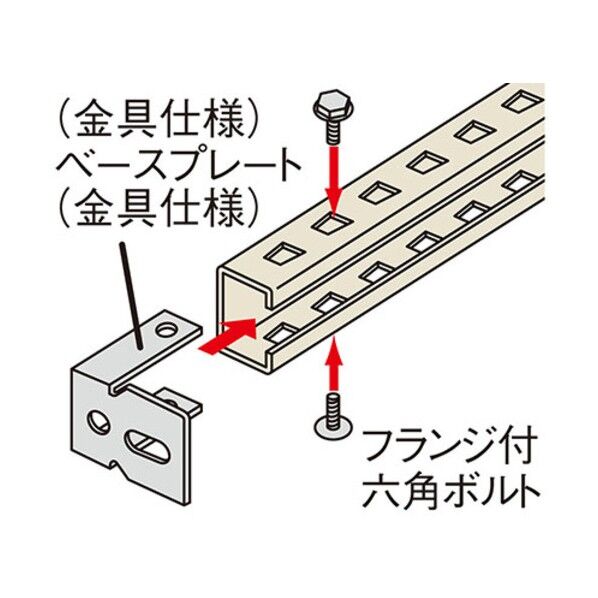 (金具仕様)
ベースプレート
(金具仕様)

フランジ付
六角ボルト