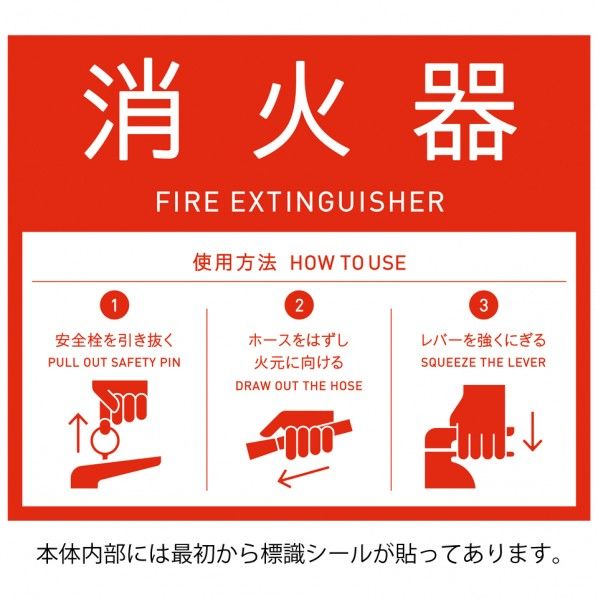 消火器

FIRE EXTINGUISHER

使用方法 HOW TO USE

1
安全栓を引き抜く
PULL OUT SAFETY PIN

2
ホースをはずし
火元に向ける
DRAW OUT THE HOSE

3
レバーを強くにぎる
SQUEEZE THE LEVER

本体内部には最初から標識シールが貼ってあります。