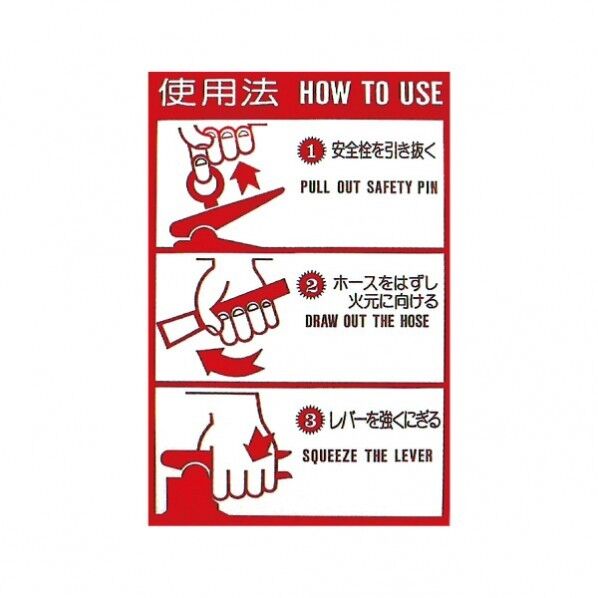 使用法 HOW TO USE

1 安全栓を引き抜く
PULL OUT SAFETY PIN

2 ホースをはずし火元に向ける
DRAW OUT THE HOSE

3 レバーを強くにぎる
SQUEEZE THE LEVER